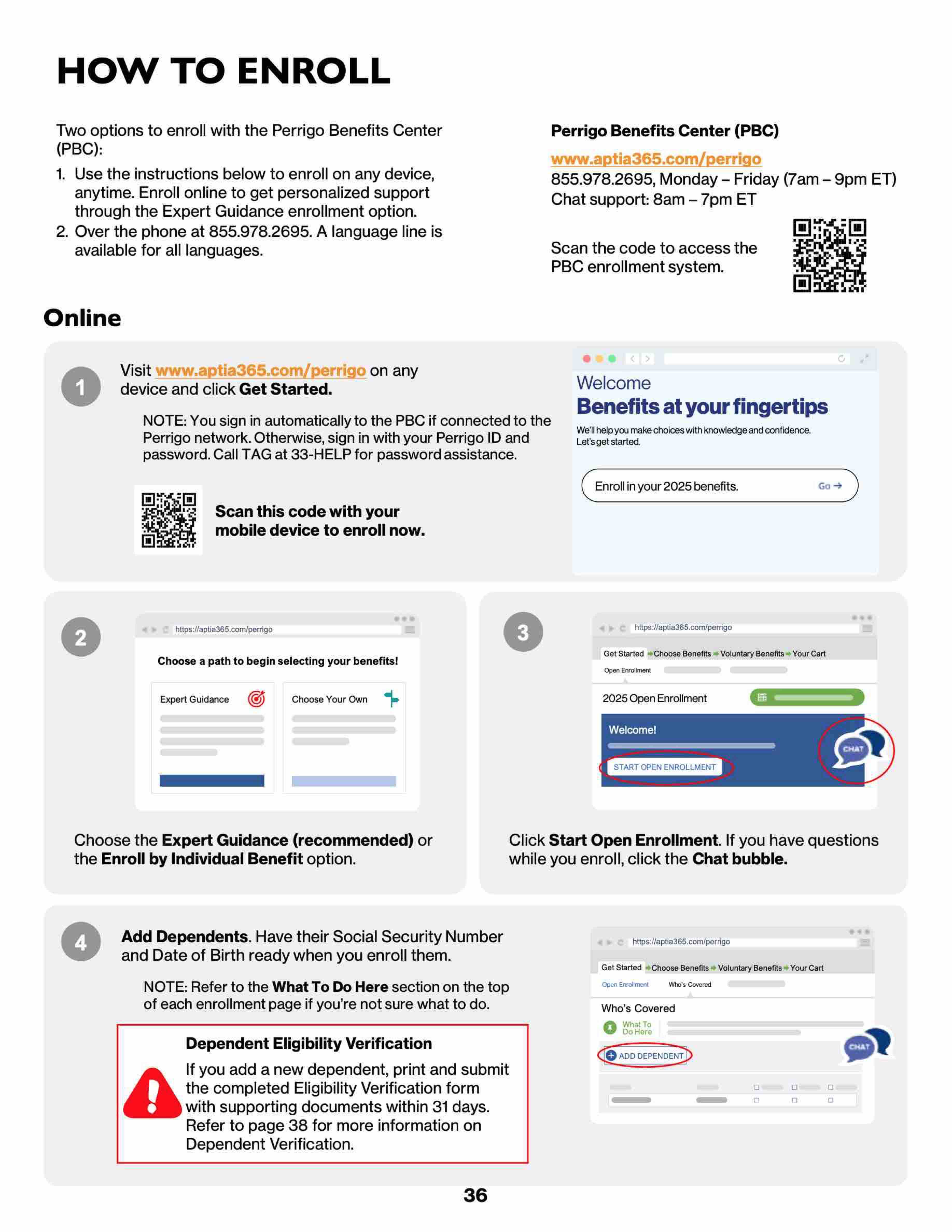 HOW TO ENROLL

Two options to enroll with the Perrigo Benefits Center (PBC):

1. Use the instructions below to enroll on any device, anytime. Enroll online to get personalized support through the Expert Guidance enrollment option.
2. Over the phone at 855.978.2695. A language line is available for all languages.

Perrigo Benefits Center (PBC)

www.aptia365.com/perrigo
855.978.2695, Monday – Friday (7am – 9pm ET)
Chat support: 8am – 7pm ET

Scan the code to access the PBC enrollment system.

Online

1

Visit www.aptia365.com/perrigo on any device and click Get Started.

NOTE: You sign in automatically to the PBC if connected to the Perrigo network. Otherwise, sign in with your Perrigo ID and password. Call TAG at 33-HELP for password assistance.

Scan this code with your mobile device to enroll now.

Welcome
Benefits at your fingertips
We'll help you make choices with knowledge and confidence. Let's get started.
Enroll in your 2025 benefits. Go →

2

https://aptia365.com/perrigo
Choose a path to begin selecting your benefits!
Expert Guidance
Choose Your Own

Choose the Expert Guidance (recommended) or the Enroll by Individual Benefit option.

3

https://aptia365.com/perrigo
Get Started Choose Benefits Voluntary Benefits Your Cart
Open Enrollment
2025 Open Enrollment
Welcome!
START OPEN ENROLLMENT
CHAT

Click Start Open Enrollment. If you have questions while you enroll, click the Chat bubble.

4

Add Dependents. Have their Social Security Number and Date of Birth ready when you enroll them.

NOTE: Refer to the What To Do Here section on the top of each enrollment page if you're not sure what to do.

Dependent Eligibility Verification
If you add a new dependent, print and submit the completed Eligibility Verification form with supporting documents within 31 days. Refer to page 38 for more information on Dependent Verification.

https://aptia365.com/perrigo
Get Started Choose Benefits Voluntary Benefits Your Cart
Open Enrollment Who's Covered
Who's Covered
What To Do Here
ADD DEPENDENT
CHAT

36